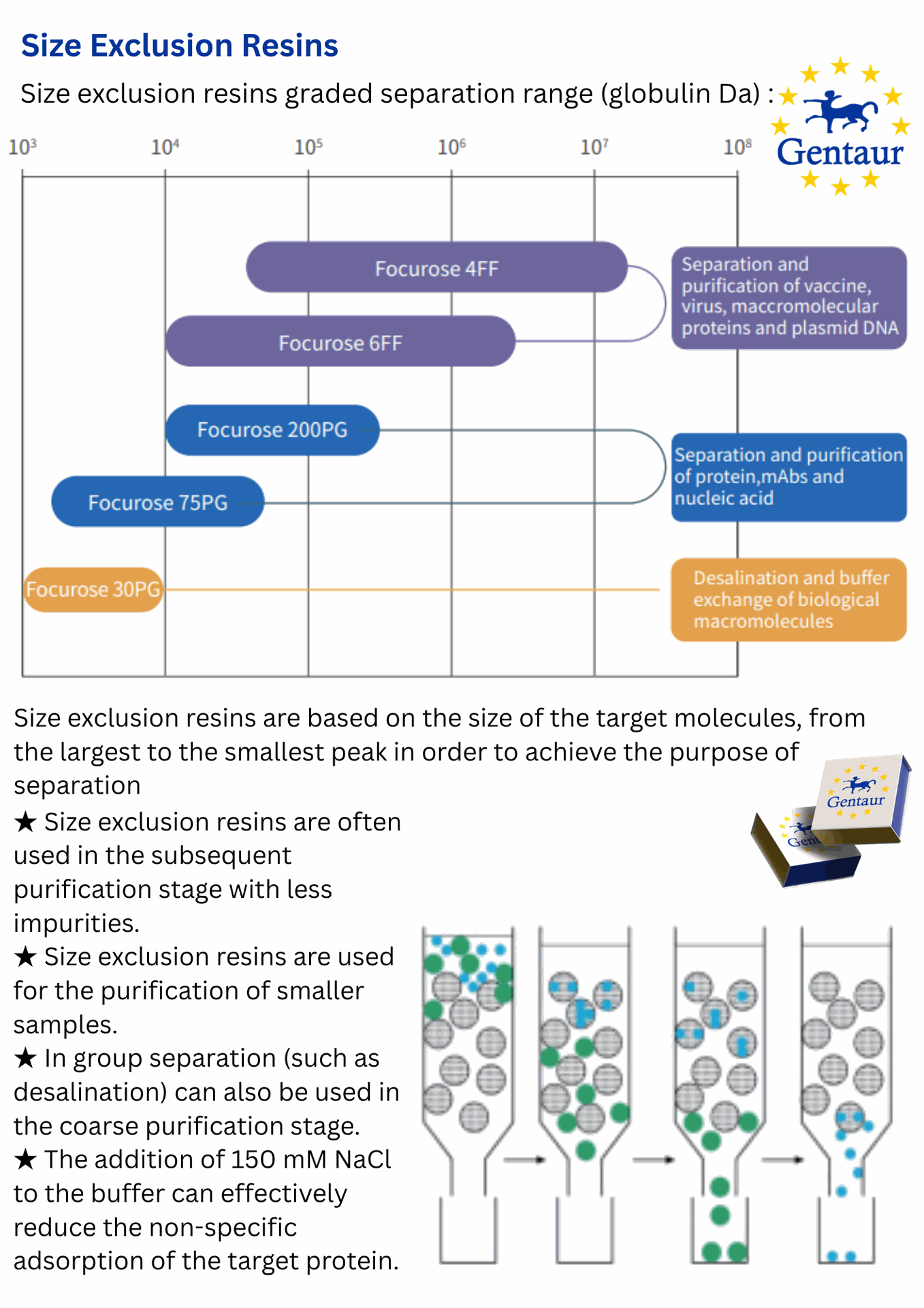 Size Exclusion Resins

Size exclusion resins graded separation range (globulin Da) :

Gentaur

$10^3$ $10^4$ $10^5$ $10^6$ $10^7$ $10^8$

Focurose 4FF

Focurose 6FF

Separation and purification of vaccine, virus, maccromolecular proteins and plasmid DNA

Focurose 200PG

Focurose 75PG

Separation and purification of protein,mAbs and nucleic acid

Focurose 30PG

Desalination and buffer exchange of biological macromolecules

Size exclusion resins are based on the size of the target molecules, from the largest to the smallest peak in order to achieve the purpose of separation

★ Size exclusion resins are often used in the subsequent purification stage with less impurities.

★ Size exclusion resins are used for the purification of smaller samples.

★ In group separation (such as desalination) can also be used in the coarse purification stage.

★ The addition of 150 mM NaCl to the buffer can effectively reduce the non-specific adsorption of the target protein.

Gentaur

Gent